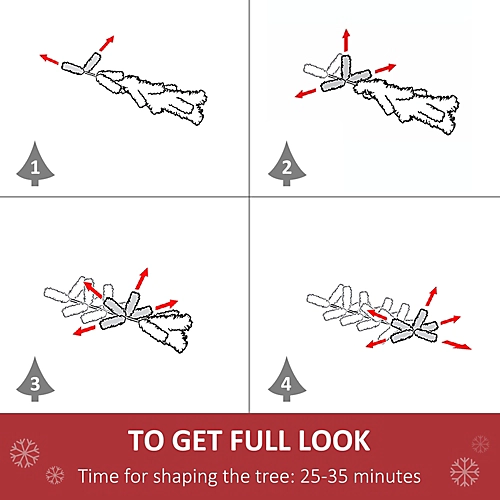 1

2

3

4

TO GET FULL LOOK

Time for shaping the tree: 25-35 minutes