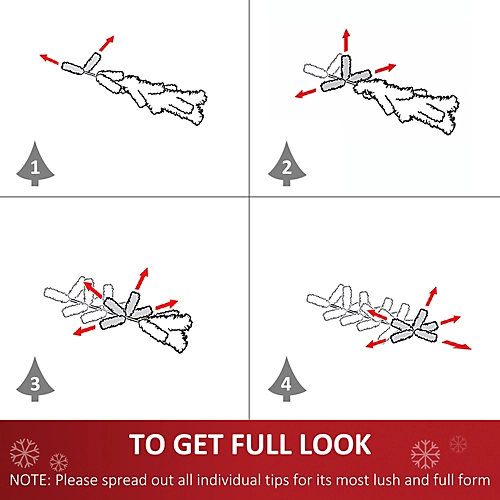 1

2

3

4

TO GET FULL LOOK

NOTE: Please spread out all individual tips for its most lush and full form